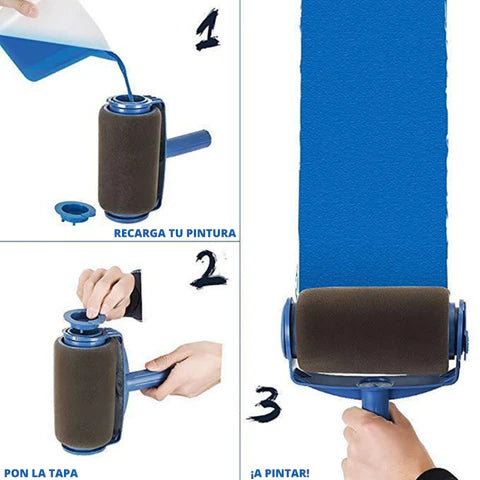 1

RECARGA TU PINTURA

2

PON LA TAPA

3

¡A PINTAR!